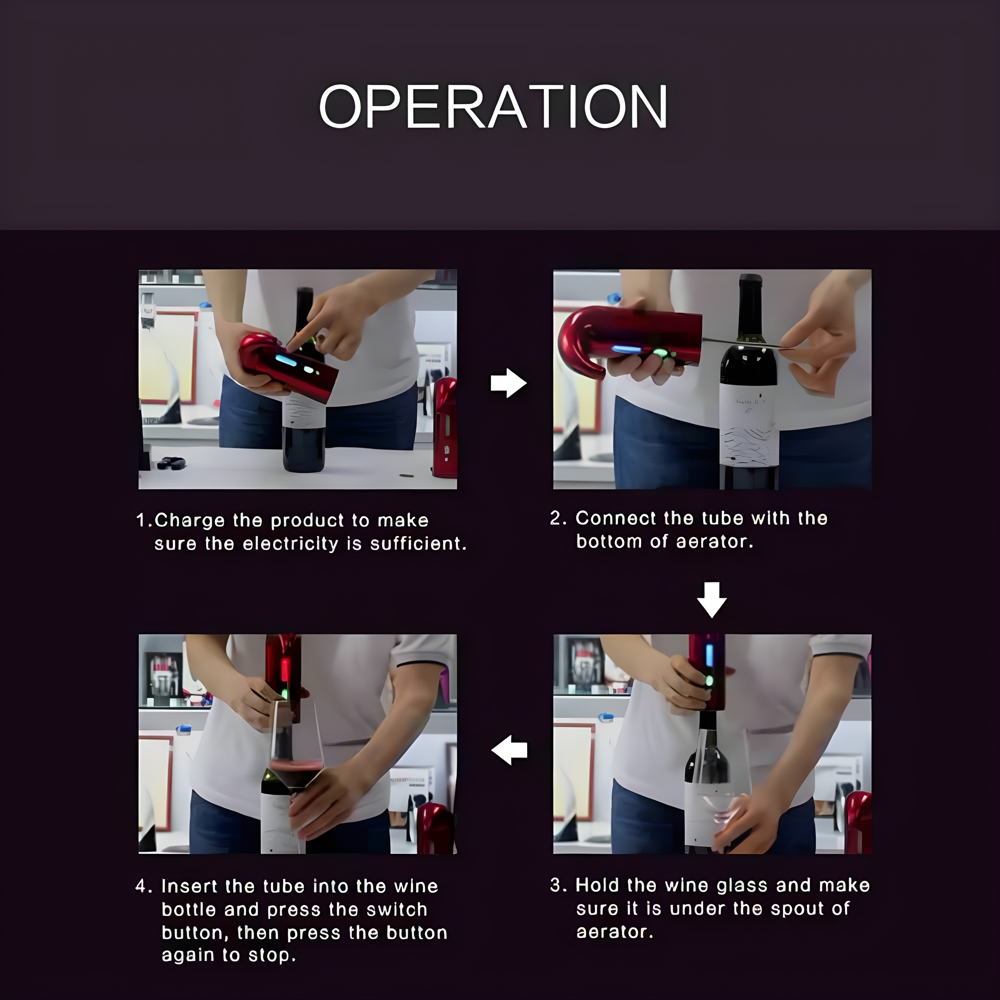 OPERATION

1.Charge the product to make sure the electricity is sufficient.

2. Connect the tube with the bottom of aerator.

3. Hold the wine glass and make sure it is under the spout of aerator.

4. Insert the tube into the wine bottle and press the switch button, then press the button again to stop.